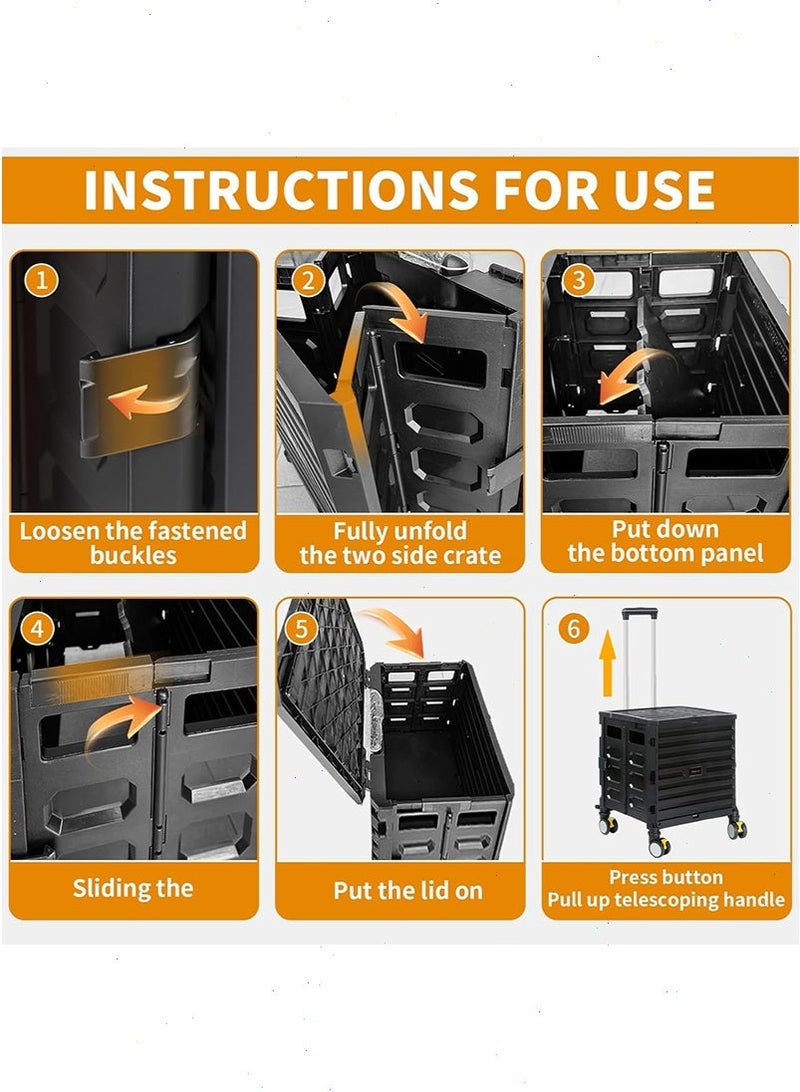 INSTRUCTIONS FOR USE

1
Loosen the fastened buckles

2
Fully unfold the two side crate

3
Put down the bottom panel

4
Sliding the

5
Put the lid on

6
Press button
Pull up telescoping handle